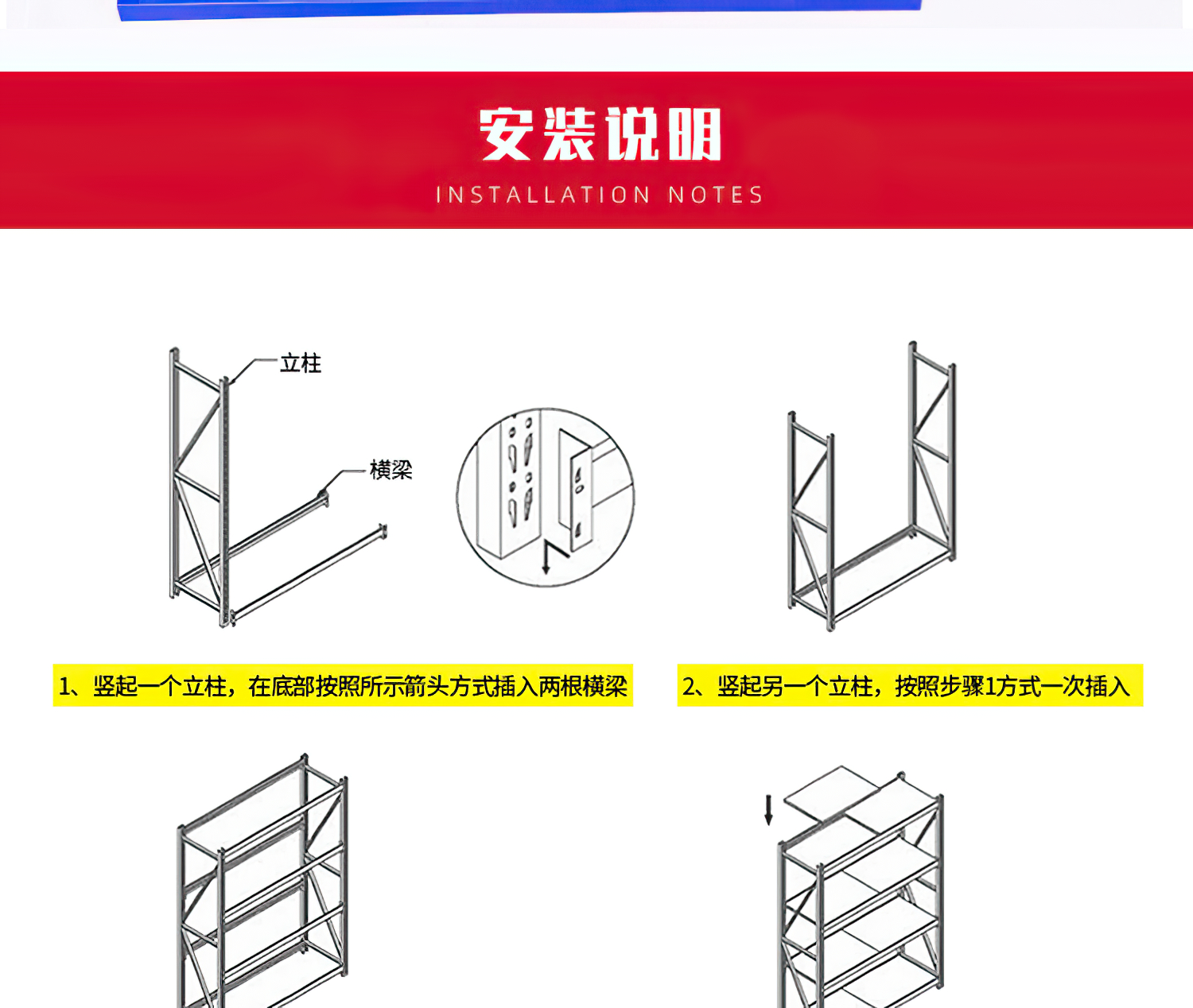 安装说明

INSTALLATION NOTES

立柱

横梁

1、竖起一个立柱，在底部按照所示箭头方式插入两根横梁

2、竖起另一个立柱，按照步骤1方式一次插入