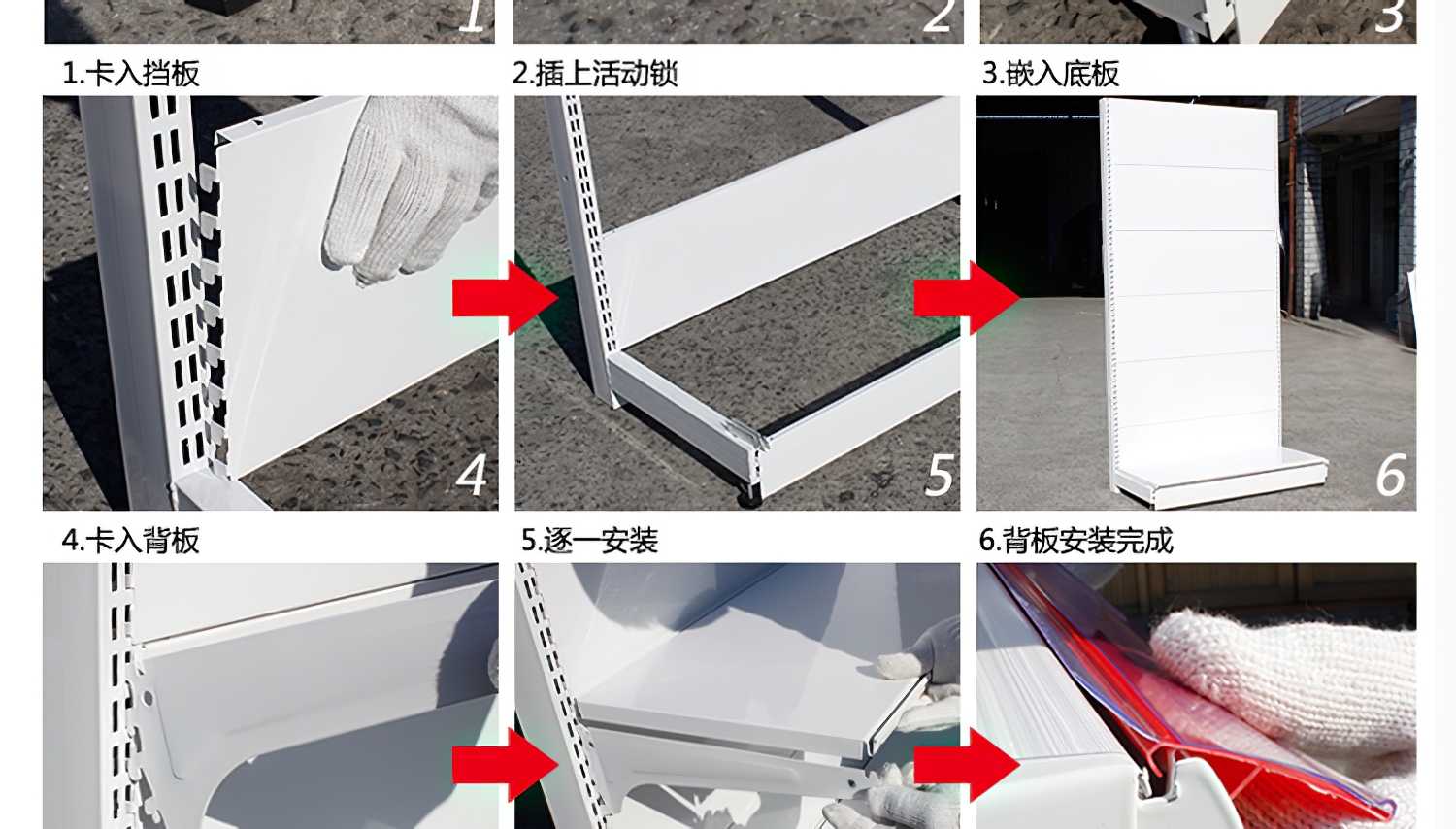 1

2

3

1.卡入挡板

2.插上活动锁

3.嵌入底板

4

5

6

4.卡入背板

5.逐一安装

6.背板安装完成